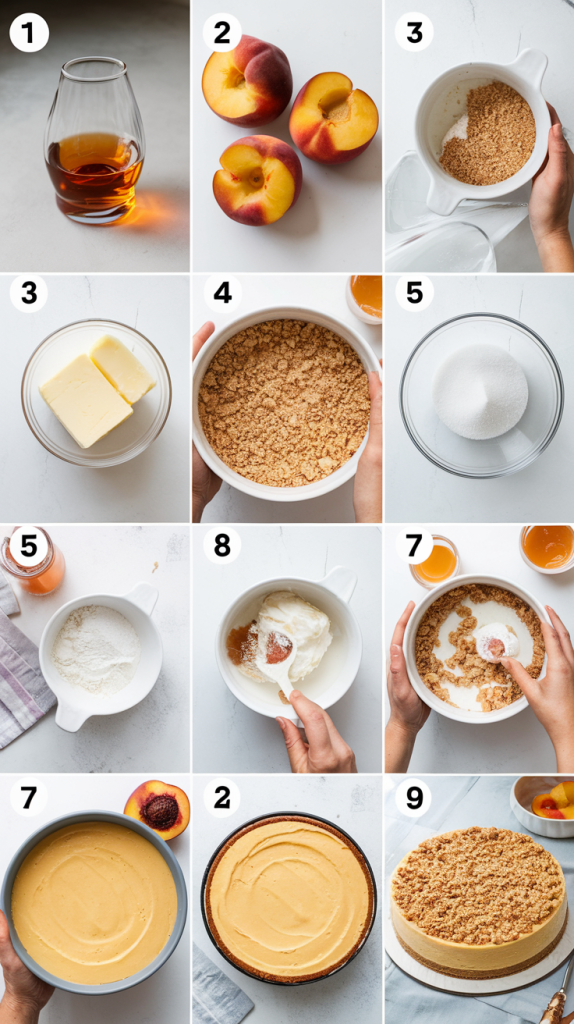 1

2

3

3

4

5

5

8

7

7

2

9